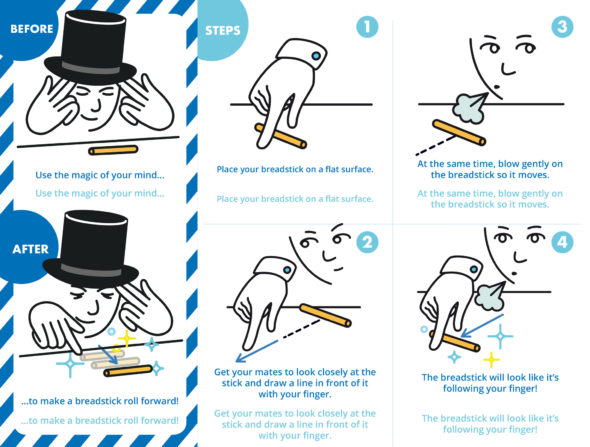 BEFORE

Use the magic of your mind...

Use the magic of your mind...

AFTER

...to make a breadstick roll forward!

...to make a breadstick roll forward!

STEPS

1

Place your breadstick on a flat surface.

Place your breadstick on a flat surface.

2

Get your mates to look closely at the stick and draw a line in front of it with your finger.

Get your mates to look closely at the stick and draw a line in front of it with your finger.

3

At the same time, blow gently on the breadstick so it moves.

At the same time, blow gently on the breadstick so it moves.

4

The breadstick will look like it's following your finger!

The breadstick will look like it's following your finger!